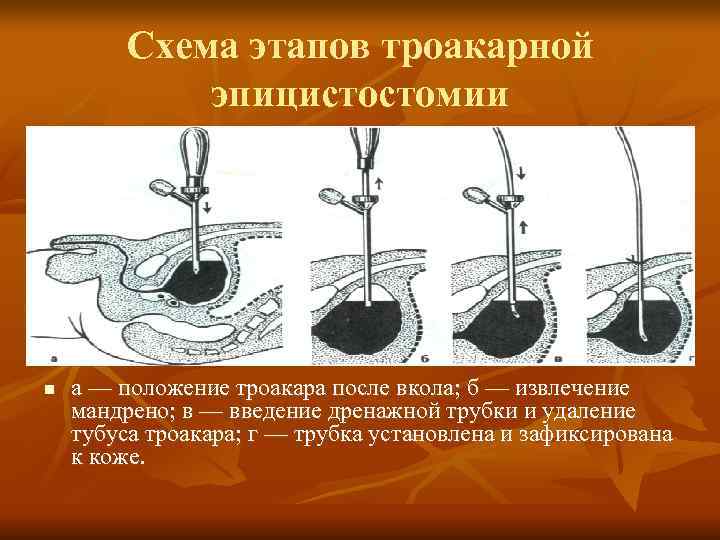 Схема этапов троакарной эпицистостомии

а б в г

а — положение троакара после вкола; б — извлечение мандрено; в — введение дренажной трубки и удаление тубуса троакара; г — трубка установлена и зафиксирована к коже.