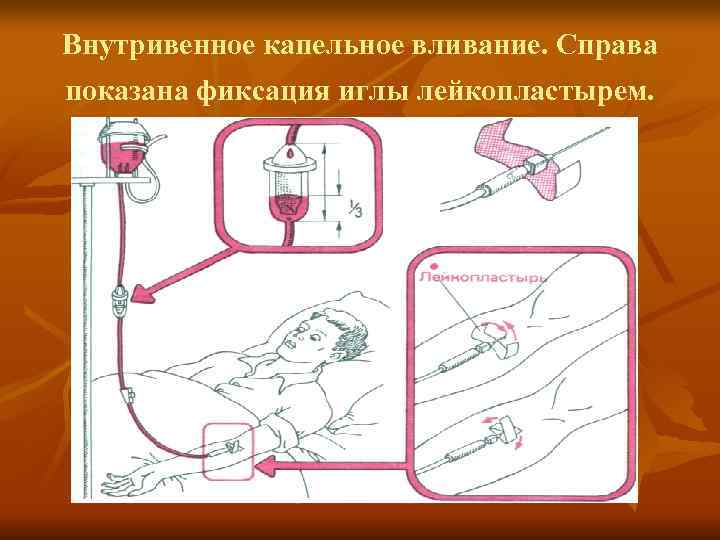 Внутривенное капельное вливание. Справа показана фиксация иглы лейкопластырем.

$\frac{1}{3}$

Лейкопластырь