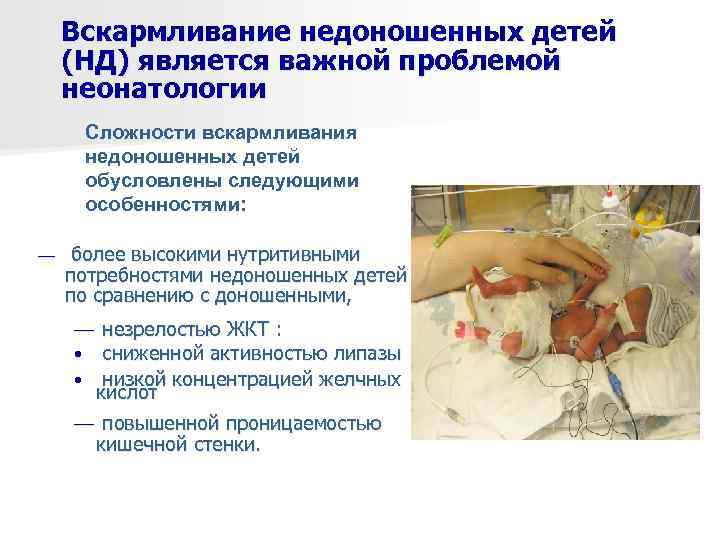 Вскармливание недоношенных детей (НД) является важной проблемой неонатологии

Сложности вскармливания недоношенных детей обусловлены следующими особенностями:

— более высокими нутритивными потребностями недоношенных детей по сравнению с доношенными,

— незрелостью ЖКТ :

• сниженной активностью липазы

• низкой концентрацией желчных кислот

— повышенной проницаемостью кишечной стенки.