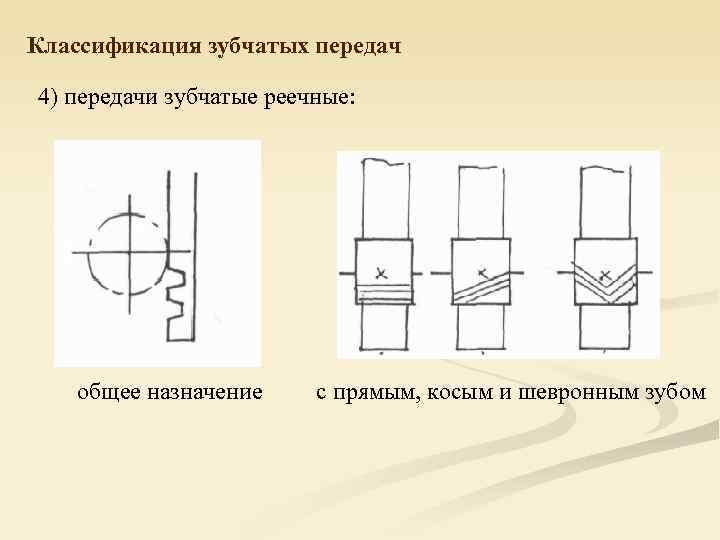 Классификация зубчатых передач

4) передачи зубчатые реечные:

общее назначение

с прямым, косым и шевронным зубом