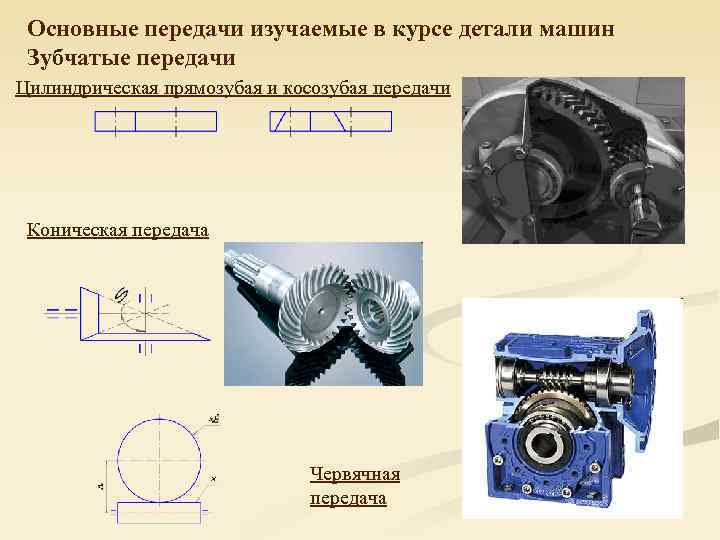 Основные передачи изучаемые в курсе детали машин
Зубчатые передачи

Цилиндрическая прямозубая и косозубая передачи

Коническая передача

Червячная передача