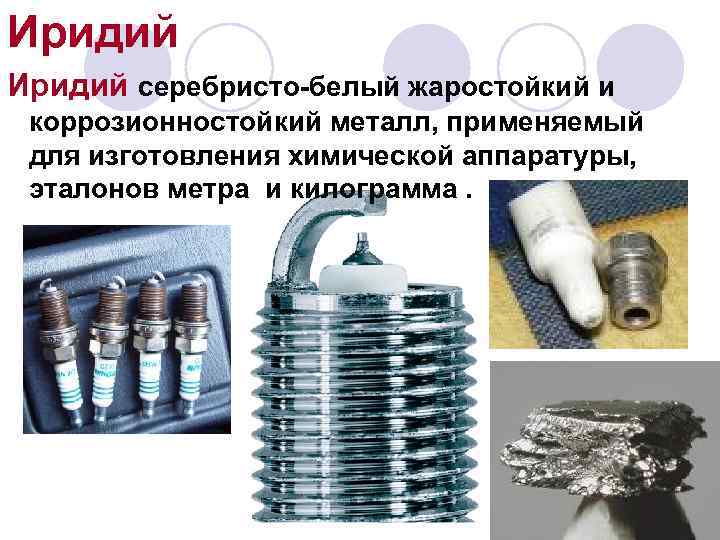 Иридий

Иридий серебристо-белый жаростойкий и коррозионностойкий металл, применяемый для изготовления химической аппаратуры, эталонов метра и килограмма .