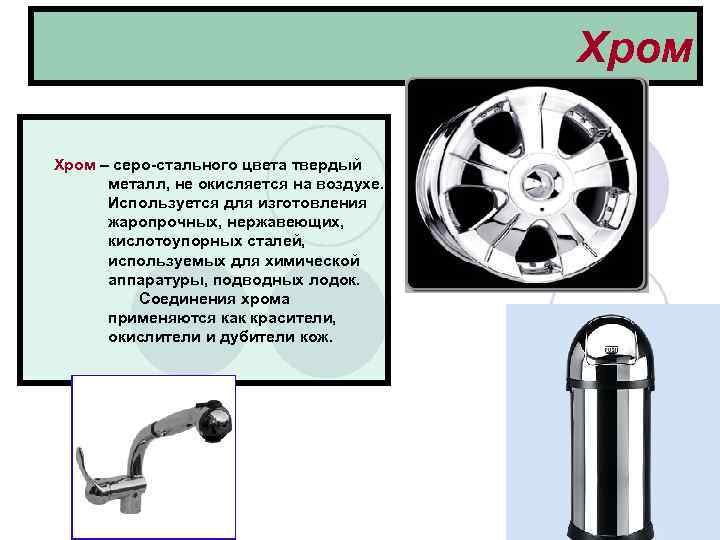 Хром

Хром – серо-стального цвета твердый металл, не окисляется на воздухе. Используется для изготовления жаропрочных, нержавеющих, кислотоупорных сталей, используемых для химической аппаратуры, подводных лодок.

Соединения хрома применяются как красители, окислители и дубители кож.