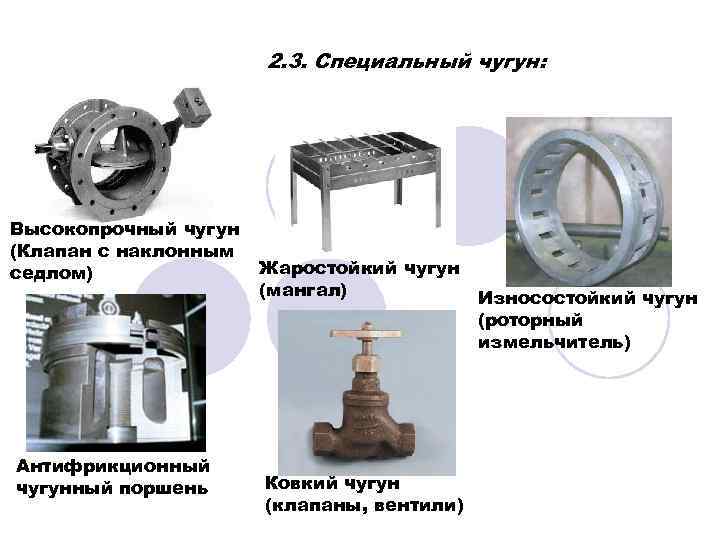 2.3. Специальный чугун:

Высокопрочный чугун (Клапан с наклонным седлом)

Жаростойкий чугун (мангал)

Износостойкий чугун (роторный измельчитель)

Антифрикционный чугунный поршень

Ковкий чугун (клапаны, вентили)