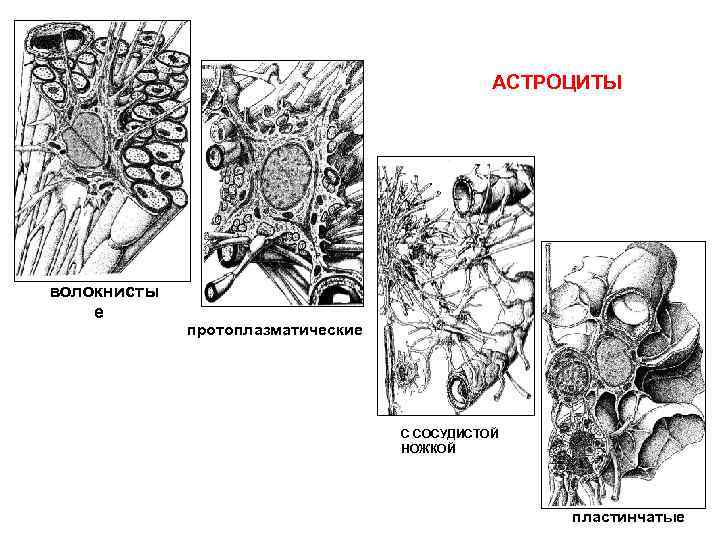 АСТРОЦИТЫ

волокнисты
е

протоплазматические

С СОСУДИСТОЙ
НОЖКОЙ

пластинчатые