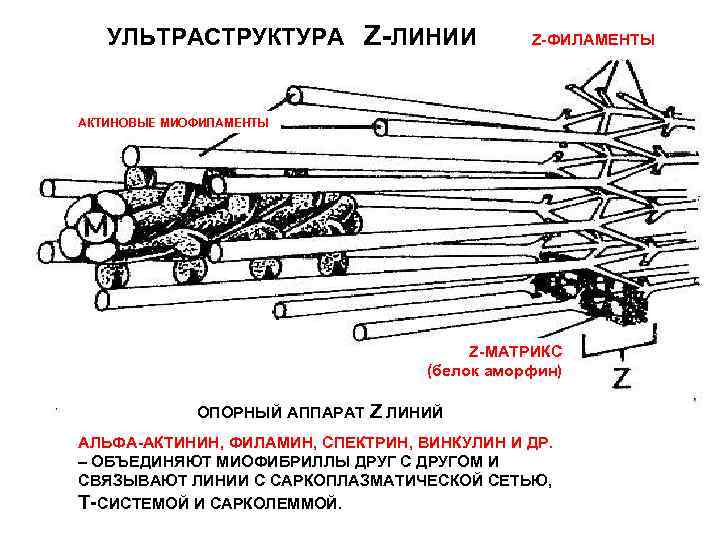 УЛЬТРАСТРУКТУРА Z-ЛИНИИ

Z-ФИЛАМЕНТЫ

АКТИНОВЫЕ МИОФИЛАМЕНТЫ

М

Z-МАТРИКС
(белок аморфин)

Z

ОПОРНЫЙ АППАРАТ Z ЛИНИЙ

АЛЬФА-АКТИНИН, ФИЛАМИН, СПЕКТРИН, ВИНКУЛИН И ДР.
– ОБЪЕДИНЯЮТ МИОФИБРИЛЛЫ ДРУГ С ДРУГОМ И СВЯЗЫВАЮТ ЛИНИИ С САРКОПЛАЗМАТИЧЕСКОЙ СЕТЬЮ, Т-СИСТЕМОЙ И САРКОЛЕММОЙ.