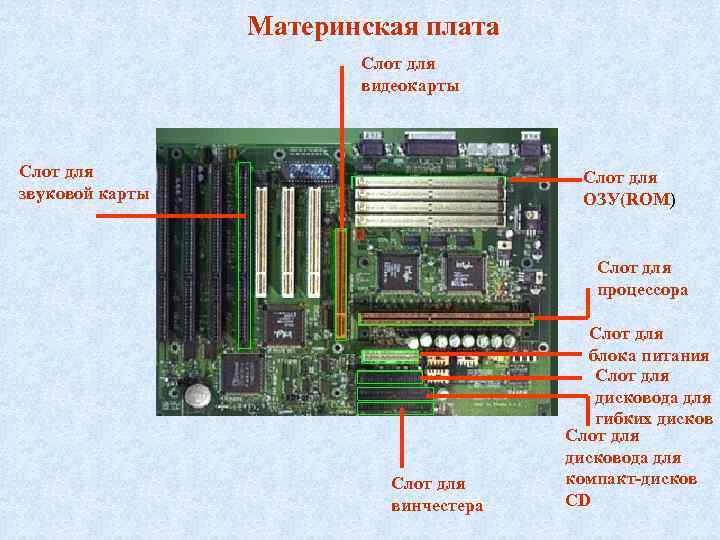 Материнская плата

Слот для видеокарты

Слот для звуковой карты

Слот для ОЗУ(ROM)

Слот для процессора

Слот для блока питания

Слот для дисковода для гибких дисков

Слот для дисковода для компакт-дисков CD

Слот для винчестера