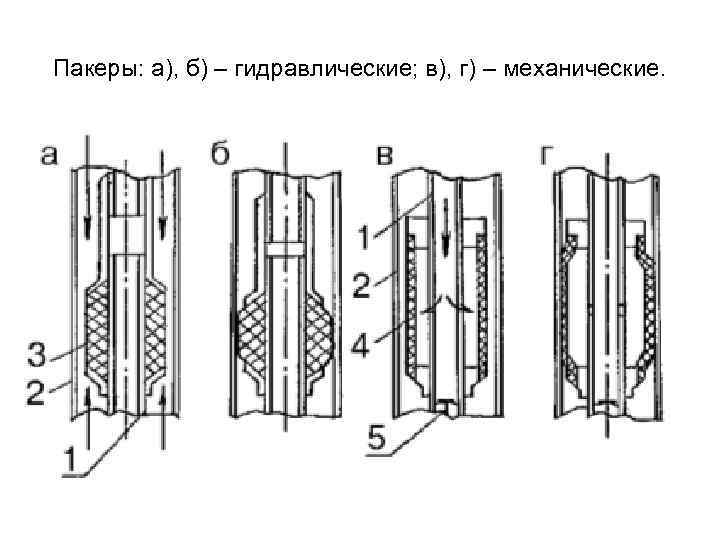 Пакеры: а), б) – гидравлические; в), г) – механические.

а
3
2
1

б

в
1
2
4
5

г