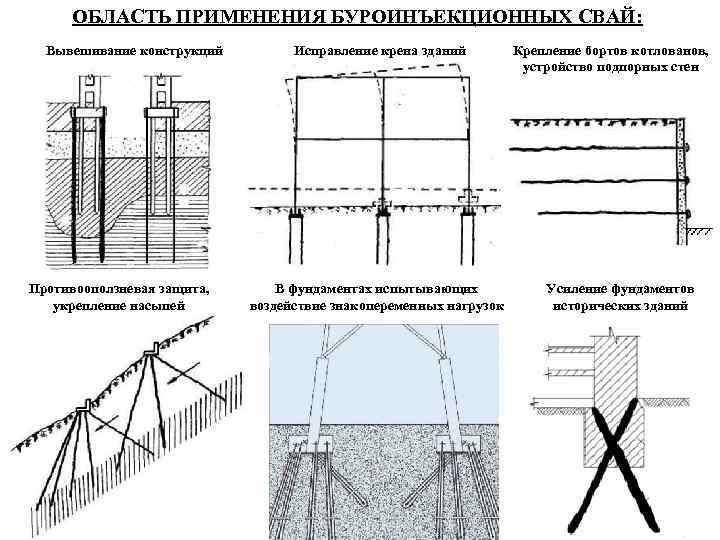 ОБЛАСТЬ ПРИМЕНЕНИЯ БУРОИНЪЕКЦИОННЫХ СВАЙ:

Вывешивание конструкций

Исправление крена зданий

Крепление бортов котлованов, устройство подпорных стен

Противооползневая защита, укрепление насыпей

В фундаментах испытывающих воздействие знакопеременных нагрузок

Усиление фундаментов исторических зданий