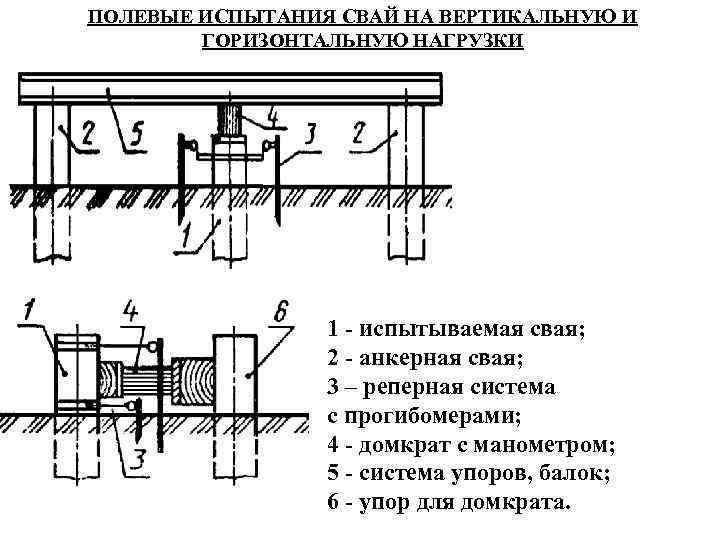 ПОЛЕВЫЕ ИСПЫТАНИЯ СВАЙ НА ВЕРТИКАЛЬНУЮ И ГОРИЗОНТАЛЬНУЮ НАГРУЗКИ

2
5
4
3
2
1

1
4
6
3

1 - испытываемая свая;
2 - анкерная свая;
3 – реперная система с прогибомерами;
4 - домкрат с манометром;
5 - система упоров, балок;
6 - упор для домкрата.