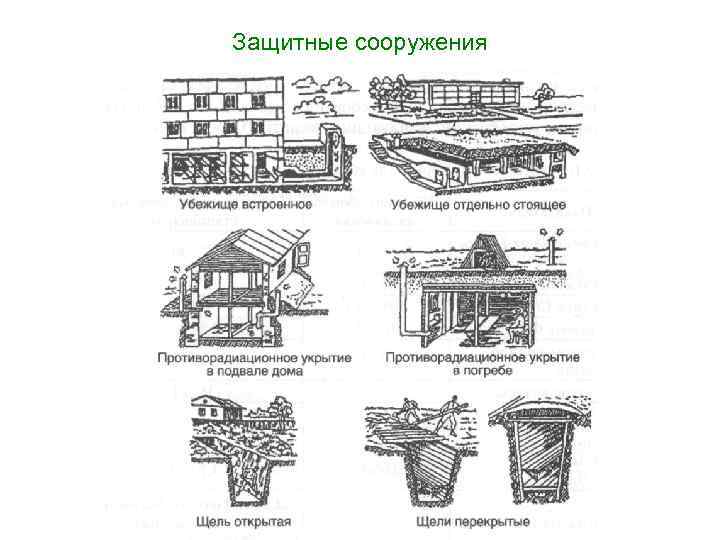 Защитные сооружения

Убежище встроенное

Убежище отдельно стоящее

Противорадиационное укрытие в подвале дома

Противорадиационное укрытие в погребе

Щель открытая

Щели перекрытые