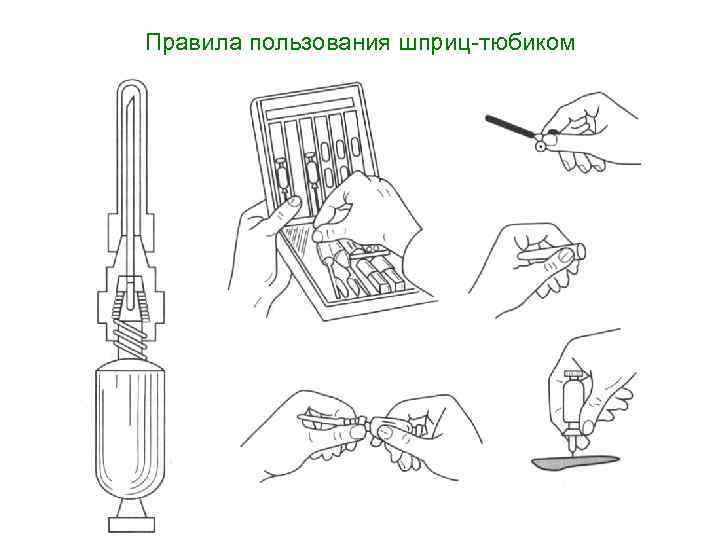 Правила пользования шприц-тюбиком