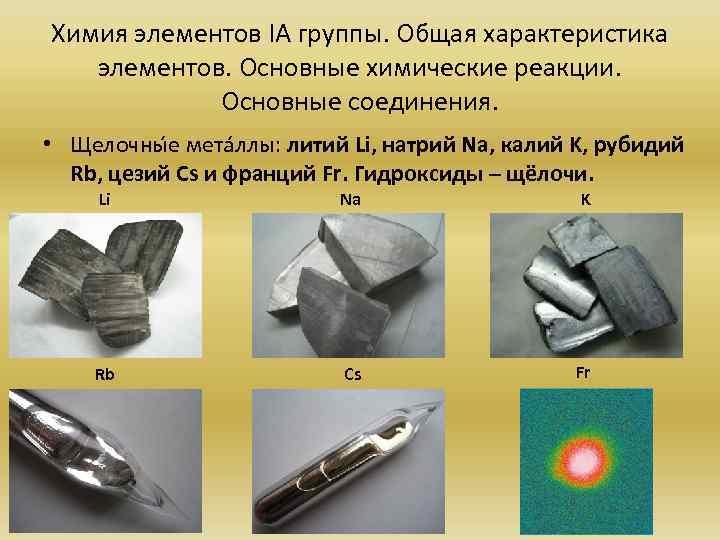 Химия элементов IA группы. Общая характеристика элементов. Основные химические реакции. Основные соединения.

• Щелочны́е мета́ллы: литий Li, натрий Na, калий K, рубидий Rb, цезий Cs и франций Fr. Гидроксиды – щёлочи.

Li

Na

K

Rb

Cs

Fr