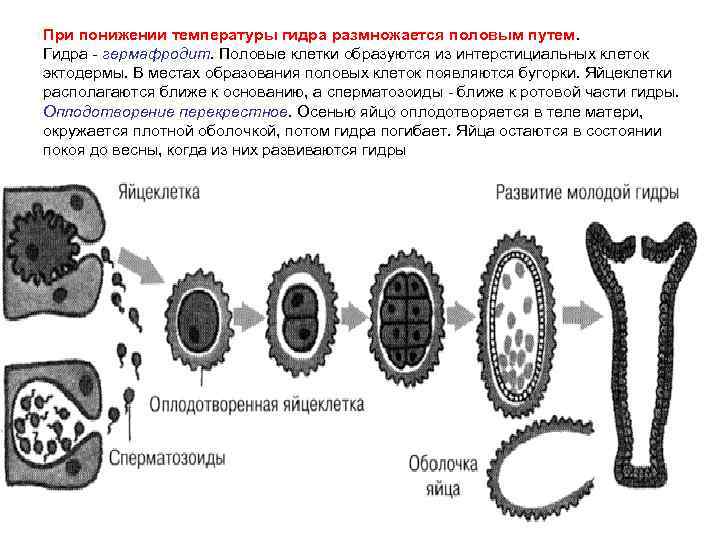 При понижении температуры гидра размножается половым путем.
Гидра - гермафродит. Половые клетки образуются из интерстициальных клеток эктодермы. В местах образования половых клеток появляются бугорки. Яйцеклетки располагаются ближе к основанию, а сперматозоиды - ближе к ротовой части гидры. Оплодотворение перекрестное. Осенью яйцо оплодотворяется в теле матери, окружается плотной оболочкой, потом гидра погибает. Яйца остаются в состоянии покоя до весны, когда из них развиваются гидры

Яйцеклетка

Развитие молодой гидры

Оплодотворенная яйцеклетка

Сперматозоиды

Оболочка яйца