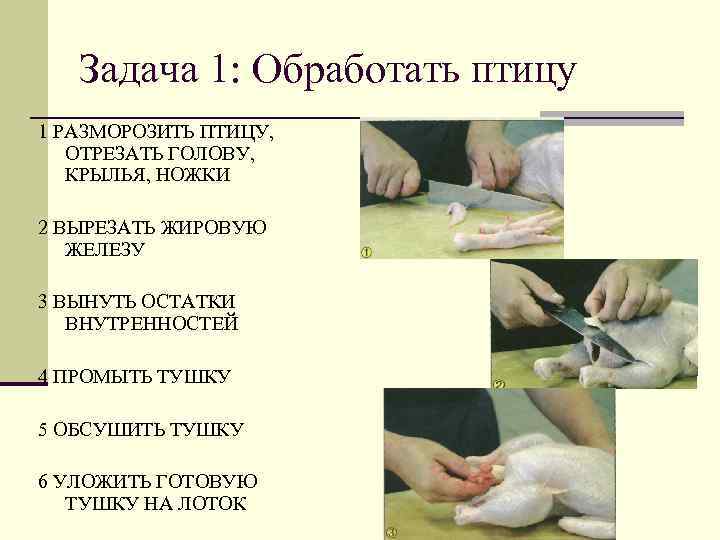 Задача 1: Обработать птицу

1 РАЗМОРОЗИТЬ ПТИЦУ, ОТРЕЗАТЬ ГОЛОВУ, КРЫЛЬЯ, НОЖКИ

2 ВЫРЕЗАТЬ ЖИРОВУЮ ЖЕЛЕЗУ

3 ВЫНУТЬ ОСТАТКИ ВНУТРЕННОСТЕЙ

4 ПРОМЫТЬ ТУШКУ

5 ОБСУШИТЬ ТУШКУ

6 УЛОЖИТЬ ГОТОВУЮ ТУШКУ НА ЛОТОК

①

②

③