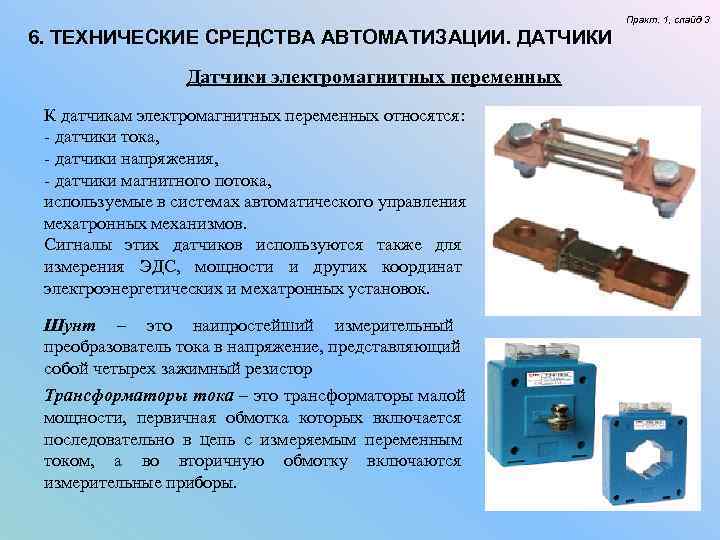 Практ. 1, слайд 3

6. ТЕХНИЧЕСКИЕ СРЕДСТВА АВТОМАТИЗАЦИИ. ДАТЧИКИ

Датчики электромагнитных переменных

К датчикам электромагнитных переменных относятся:
- датчики тока,
- датчики напряжения,
- датчики магнитного потока,
используемые в системах автоматического управления мехатронных механизмов.
Сигналы этих датчиков используются также для измерения ЭДС, мощности и других координат электроэнергетических и мехатронных установок.

Шунт – это наипростейший измерительный преобразователь тока в напряжение, представляющий собой четырех зажимный резистор

Трансформаторы тока – это трансформаторы малой мощности, первичная обмотка которых включается последовательно в цепь с измеряемым переменным током, а во вторичную обмотку включаются измерительные приборы.