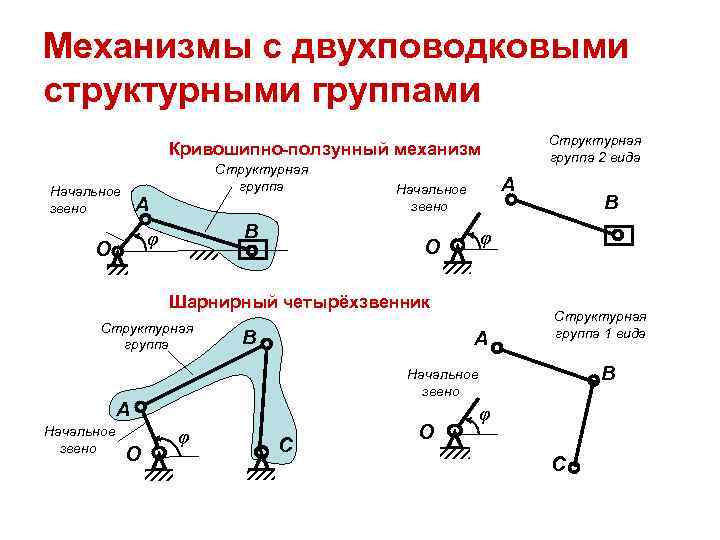 Механизмы с двухповодковыми структурными группами

Кривошипно-ползунный механизм

Структурная группа

Начальное звено

A

B

O

$\varphi$

Структурная группа 2 вида

Начальное звено

A

B

O

$\varphi$

Шарнирный четырёхзвенник

Структурная группа

B

A

Начальное звено

O

$\varphi$

C

Структурная группа 1 вида

A

B

Начальное звено

O

$\varphi$

C