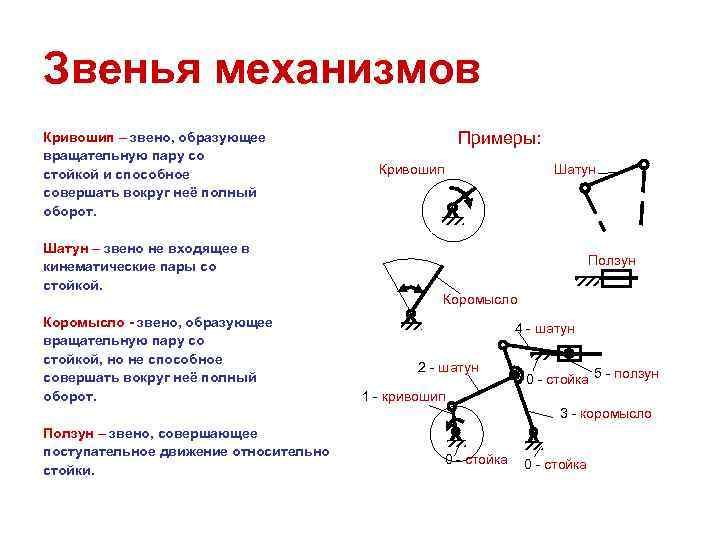 Звенья механизмов

Кривошип – звено, образующее вращательную пару со стойкой и способное совершать вокруг неё полный оборот.

Шатун – звено не входящее в кинематические пары со стойкой.

Коромысло - звено, образующее вращательную пару со стойкой, но не способное совершать вокруг неё полный оборот.

Ползун – звено, совершающее поступательное движение относительно стойки.

Примеры:

Кривошип

Шатун

Ползун

Коромысло

4 - шатун

2 - шатун

0 - стойка

5 - ползун

1 - кривошип

3 - коромысло

0 - стойка

0 - стойка