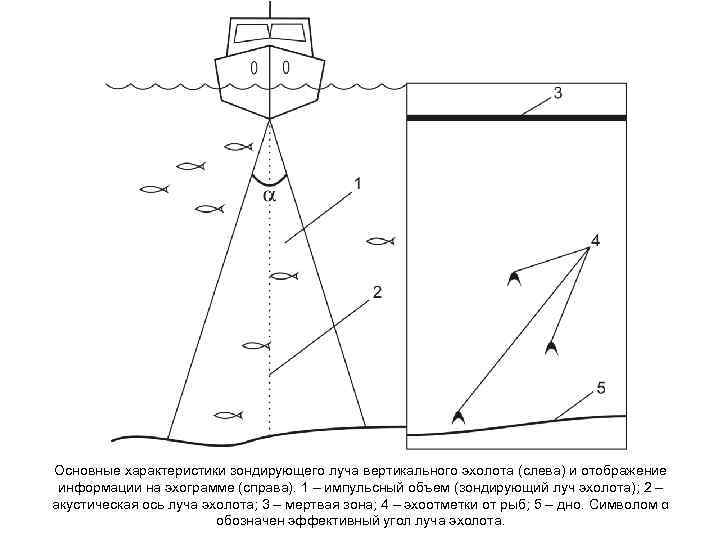 0 0

α

1

2

3

4

5

Основные характеристики зондирующего луча вертикального эхолота (слева) и отображение информации на эхограмме (справа). 1 – импульсный объем (зондирующий луч эхолота); 2 – акустическая ось луча эхолота; 3 – мертвая зона; 4 – эхоотметки от рыб; 5 – дно. Символом α обозначен эффективный угол луча эхолота.