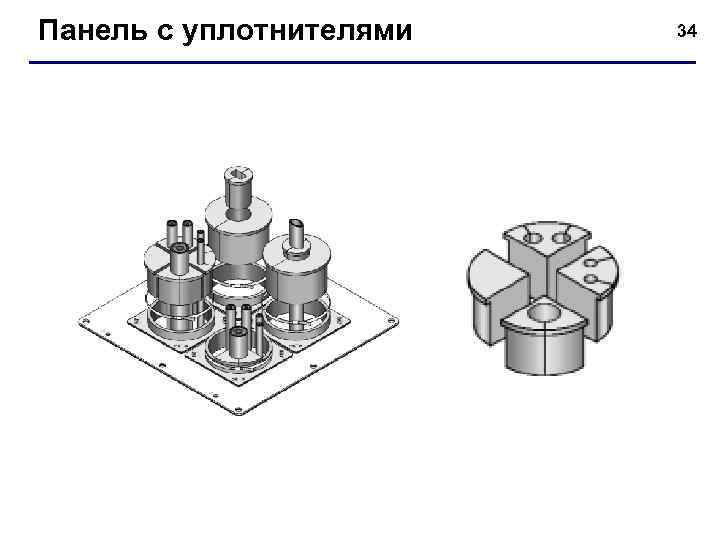 Панель с уплотнителями

34