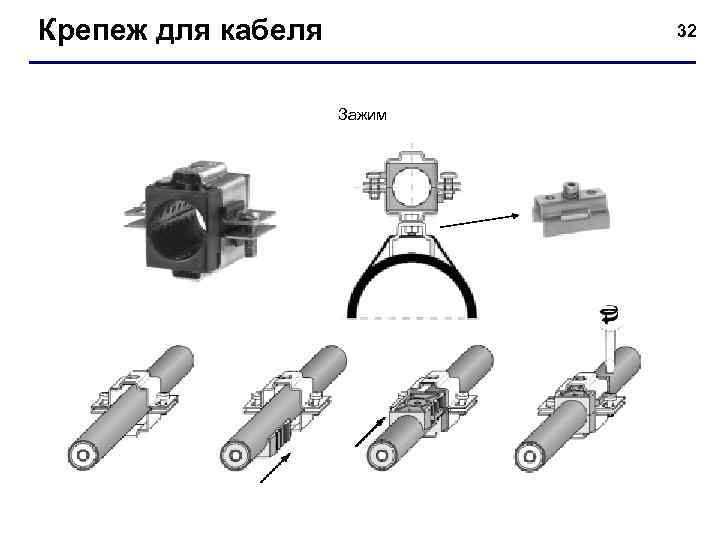 Крепеж для кабеля

32

Зажим