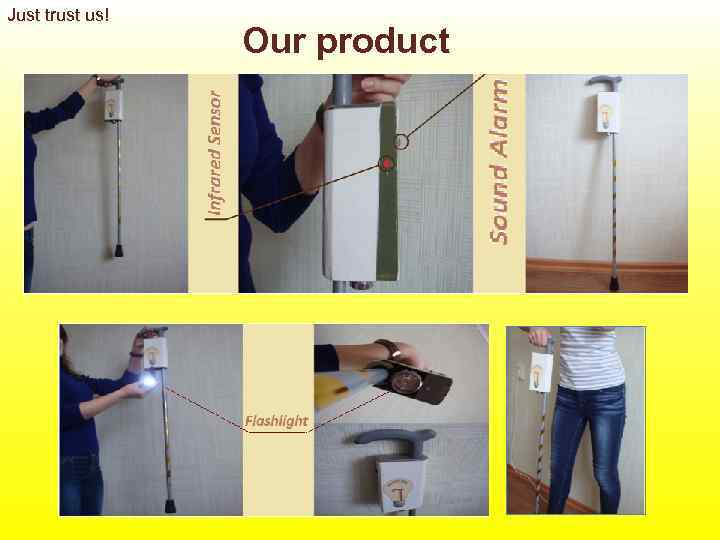 Just trust us!

Our product

Infrared Sensor

Sound Alarm

Flashlight