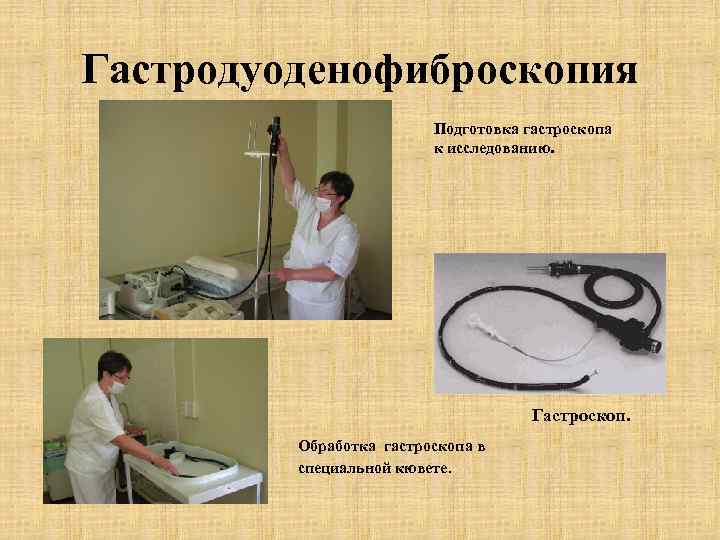 Гастродуоденофиброскопия

Подготовка гастроскопа к исследованию.

Гастроскоп.

Обработка гастроскопа в специальной кювете.