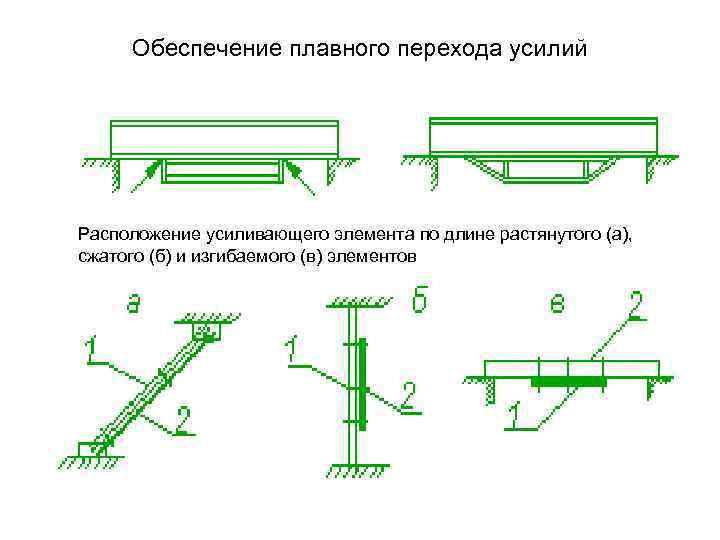 Обеспечение плавного перехода усилий

Расположение усиливающего элемента по длине растянутого (а), сжатого (б) и изгибаемого (в) элементов

а

1

2

б

1

2

в

2

1