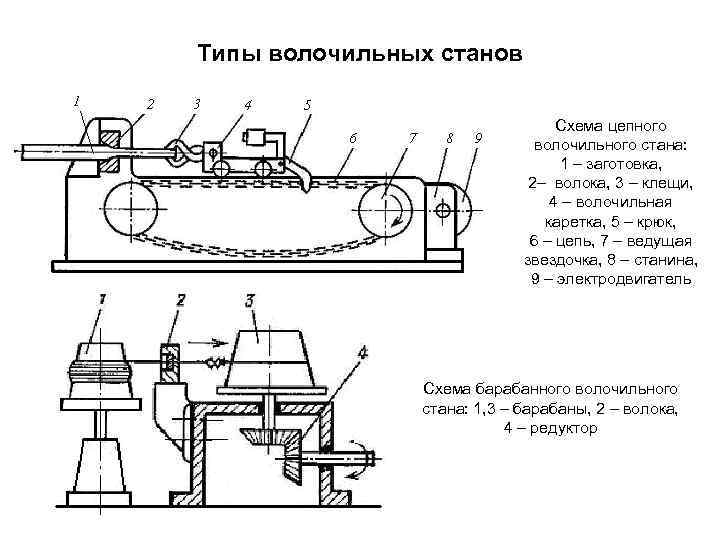 Типы волочильных станов

1 2 3 4 5 6 7 8 9

Схема цепного волочильного стана: 1 – заготовка, 2– волока, 3 – клещи, 4 – волочильная каретка, 5 – крюк, 6 – цепь, 7 – ведущая звездочка, 8 – станина, 9 – электродвигатель

1 2 3 4

Схема барабанного волочильного стана: 1,3 – барабаны, 2 – волока, 4 – редуктор