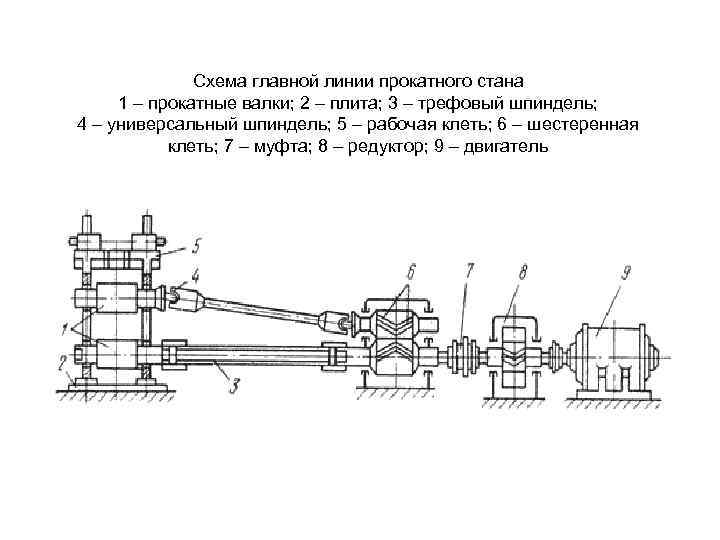 Схема главной линии прокатного стана
1 – прокатные валки; 2 – плита; 3 – трефовый шпиндель; 4 – универсальный шпиндель; 5 – рабочая клеть; 6 – шестеренная клеть; 7 – муфта; 8 – редуктор; 9 – двигатель

5
4
6
7
8
9
1
2
3