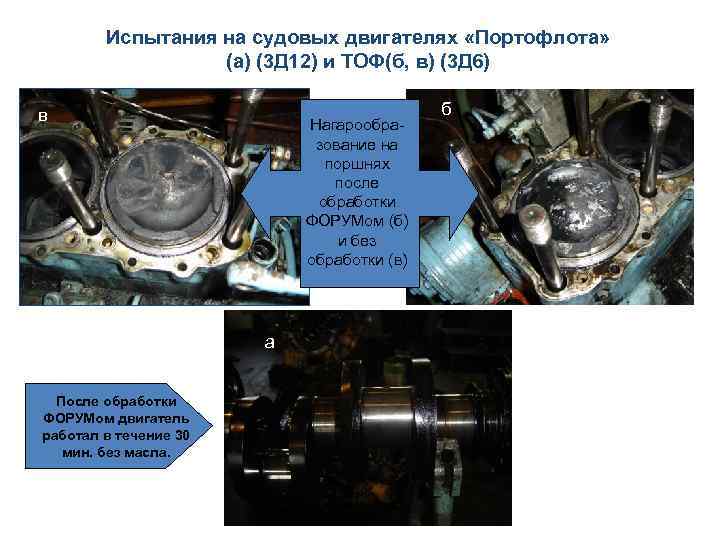 Испытания на судовых двигателях «Портофлота» (а) (3Д12) и ТОФ(б, в) (3Д6)

в

Нагарообразование на поршнях после обработки ФОРУМом (б) и без обработки (в)

б

а

После обработки ФОРУМом двигатель работал в течение 30 мин. без масла.