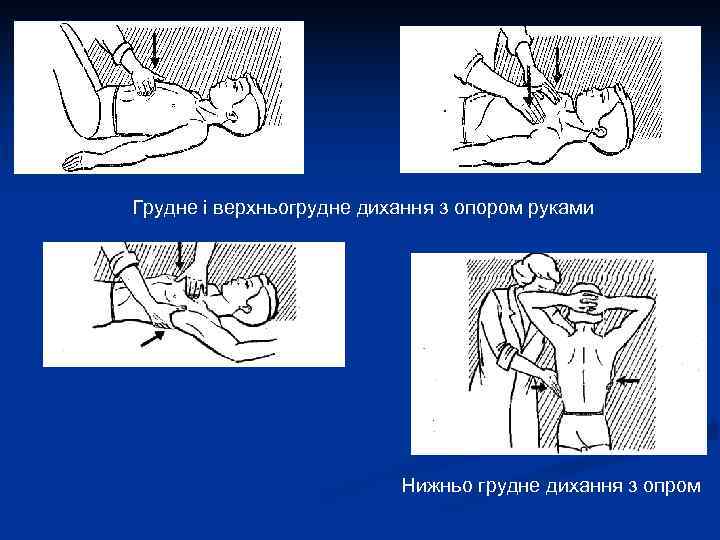 Грудне і верхньогрудне дихання з опором руками

Нижньо грудне дихання з опром