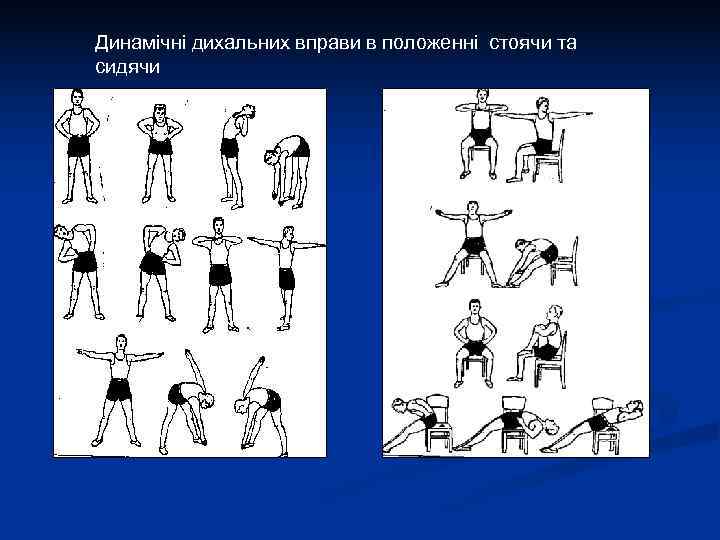 Динамічні дихальних вправи в положенні стоячи та сидячи