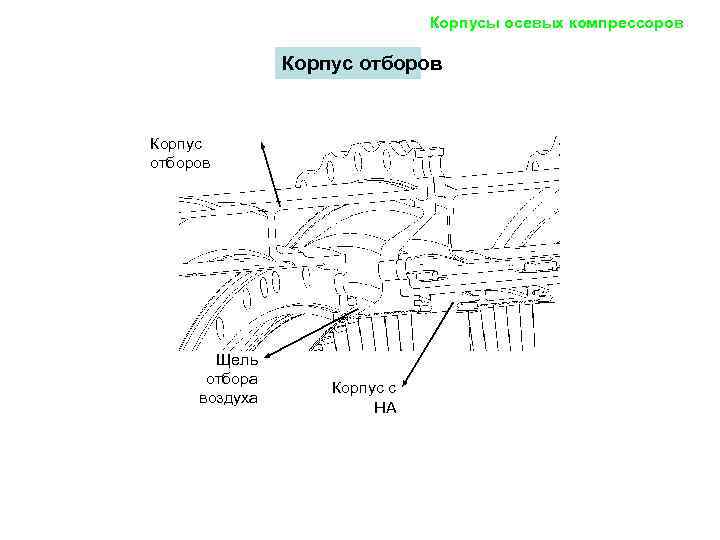 Корпусы осевых компрессоров

Корпус отборов

Корпус отборов

Щель отбора воздуха

Корпус с НА