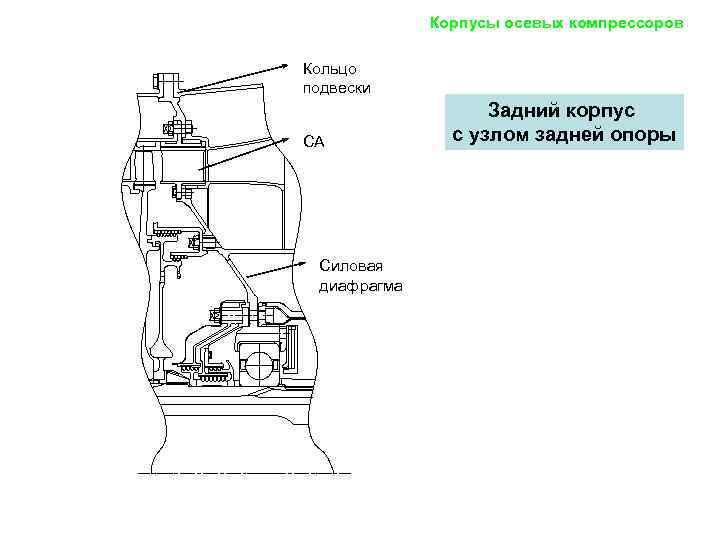 Корпусы осевых компрессоров

Кольцо подвески

СА

Силовая диафрагма

Задний корпус с узлом задней опоры