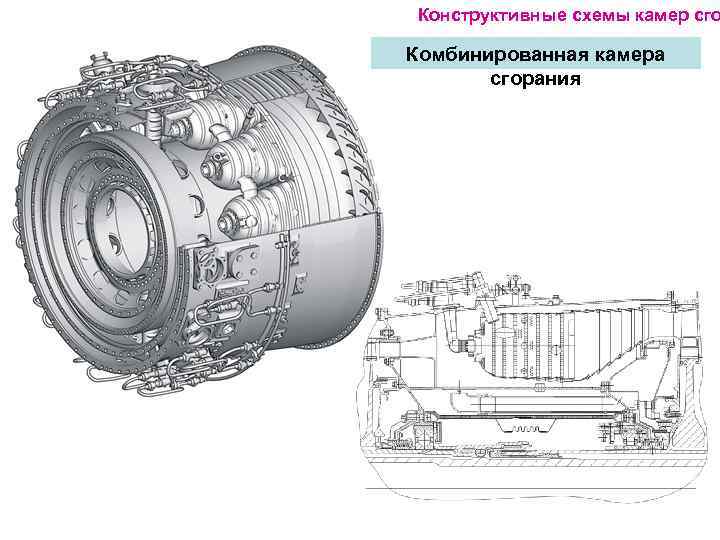 Конструктивные схемы камер сго

Комбинированная камера сгорания