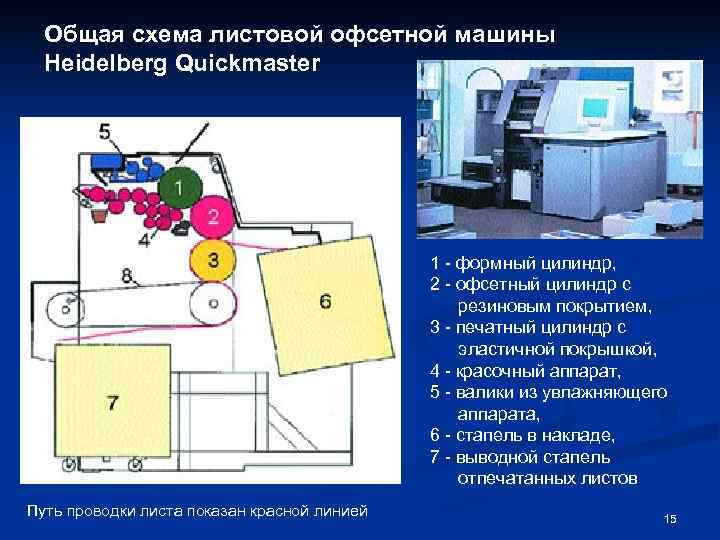 Общая схема листовой офсетной машины Heidelberg Quickmaster

5

1

2

4

3

8

6

7

1 - формный цилиндр,
2 - офсетный цилиндр с резиновым покрытием,
3 - печатный цилиндр с эластичной покрышкой,
4 - красочный аппарат,
5 - валики из увлажняющего аппарата,
6 - стапель в накладе,
7 - выводной стапель отпечатанных листов

Путь проводки листа показан красной линией

15