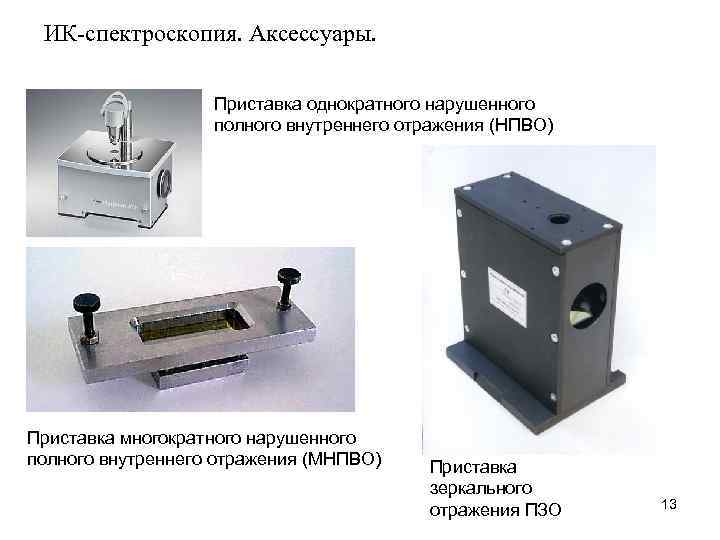 ИК-спектроскопия. Аксессуары.

Приставка однократного нарушенного полного внутреннего отражения (НПВО)

Приставка многократного нарушенного полного внутреннего отражения (МНПВО)

Приставка зеркального отражения ПЗО

13