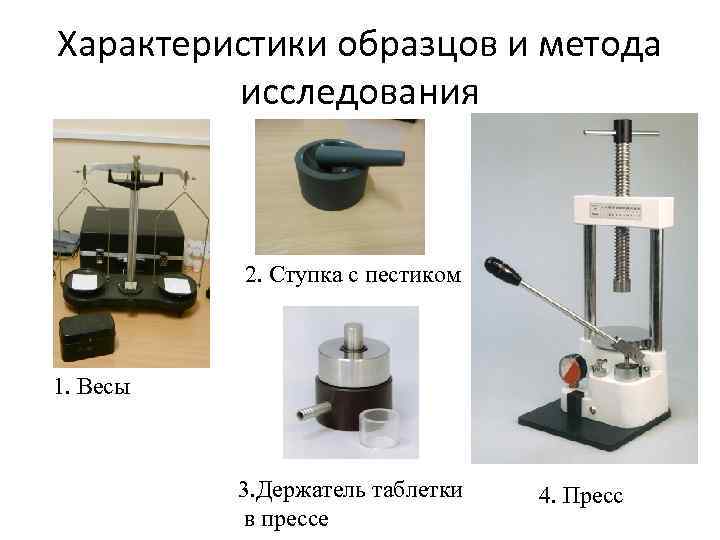 Характеристики образцов и метода исследования

1. Весы

2. Ступка с пестиком

3.Держатель таблетки в прессе

4. Пресс