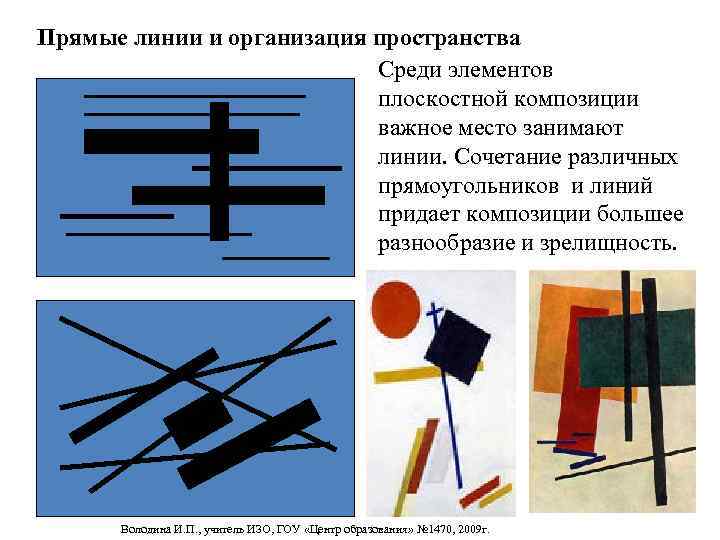 Прямые линии и организация пространства

Среди элементов плоскостной композиции важное место занимают линии. Сочетание различных прямоугольников и линий придает композиции большее разнообразие и зрелищность.

Володина И.П., учитель ИЗО, ГОУ «Центр образования» №1470, 2009г.