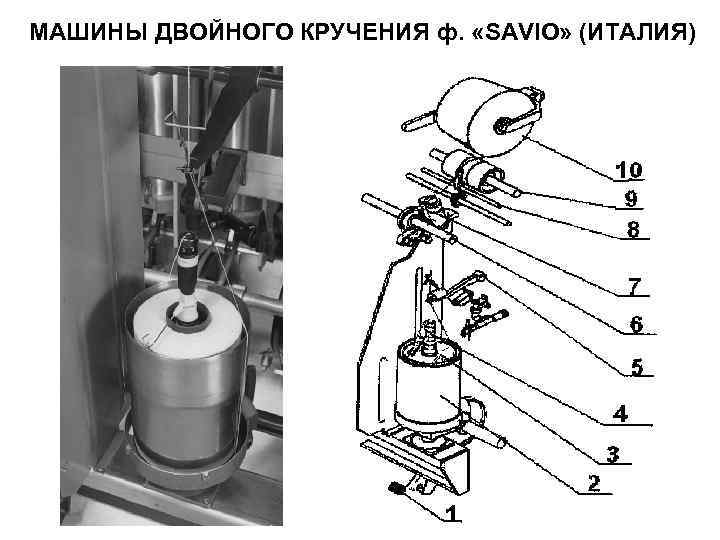 МАШИНЫ ДВОЙНОГО КРУЧЕНИЯ ф. «SAVIO» (ИТАЛИЯ)

10
9
8
7
6
5
4
3
2
1