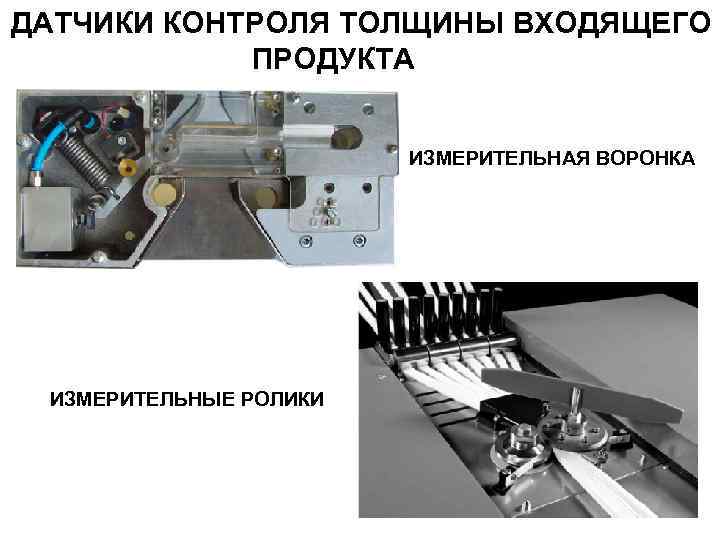 ДАТЧИКИ КОНТРОЛЯ ТОЛЩИНЫ ВХОДЯЩЕГО ПРОДУКТА

ИЗМЕРИТЕЛЬНАЯ ВОРОНКА

ИЗМЕРИТЕЛЬНЫЕ РОЛИКИ