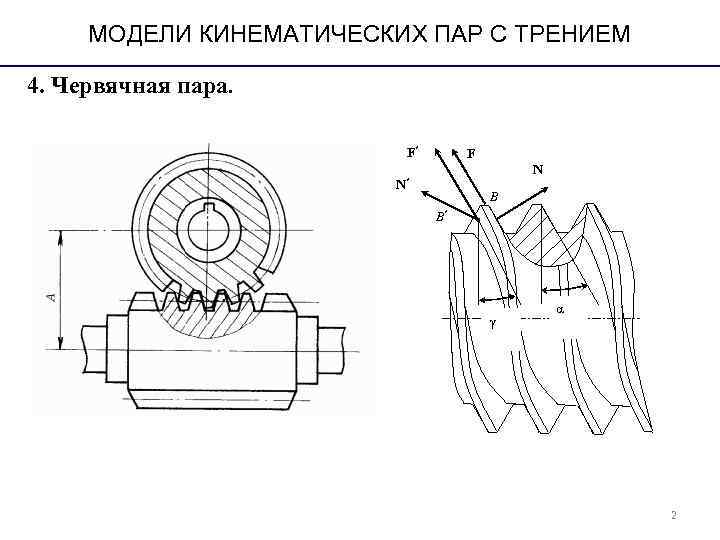 МОДЕЛИ КИНЕМАТИЧЕСКИХ ПАР С ТРЕНИЕМ

4. Червячная пара.

A

F′
F
N
N′
B
B′
γ
α

2