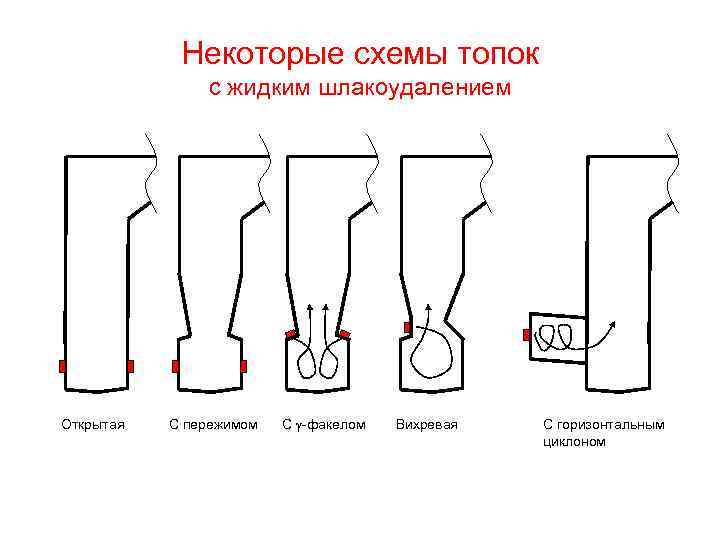 Некоторые схемы топок
с жидким шлакоудалением

Открытая

С пережимом

С $\gamma$-факелом

Вихревая

С горизонтальным циклоном