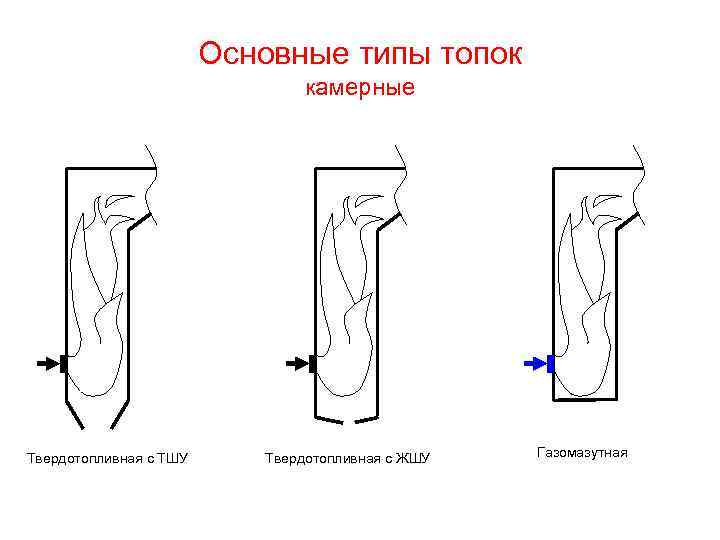 Основные типы топок
камерные

Твердотопливная с ТШУ

Твердотопливная с ЖШУ

Газомазутная