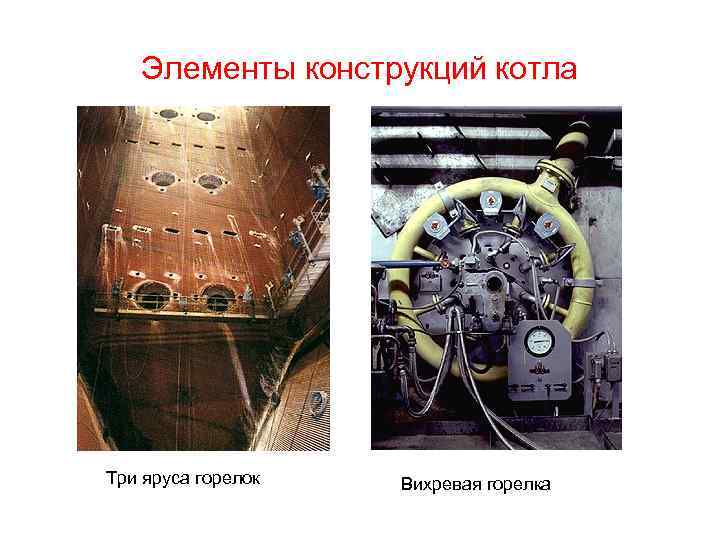 Элементы конструкций котла

Три яруса горелок

Вихревая горелка