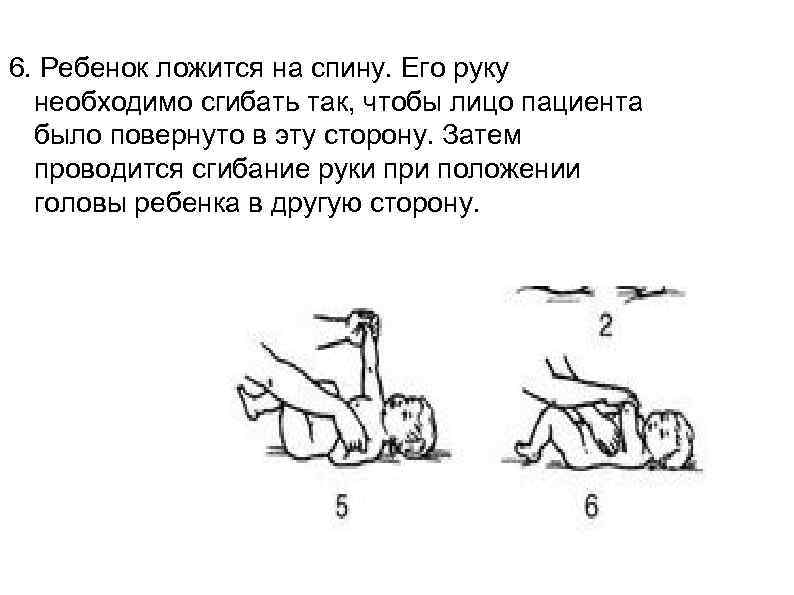 6. Ребенок ложится на спину. Его руку необходимо сгибать так, чтобы лицо пациента было повернуто в эту сторону. Затем проводится сгибание руки при положении головы ребенка в другую сторону.

2

5

6