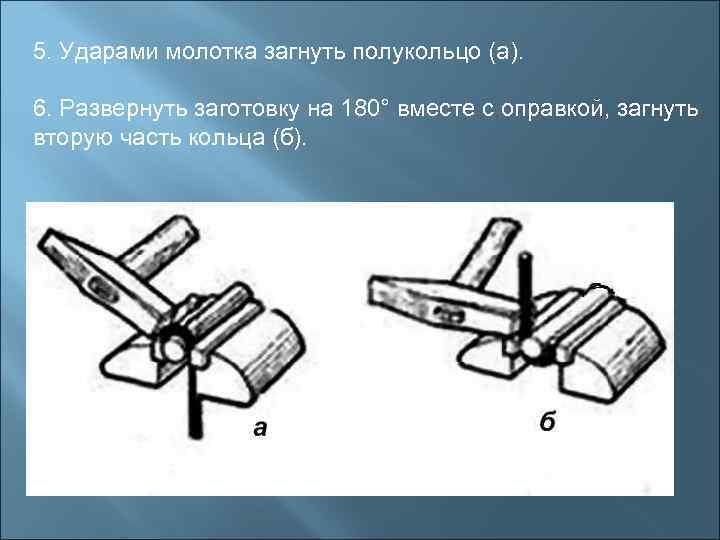 5. Ударами молотка загнуть полукольцо (а).

6. Развернуть заготовку на 180° вместе с оправкой, загнуть вторую часть кольца (б).

а

б