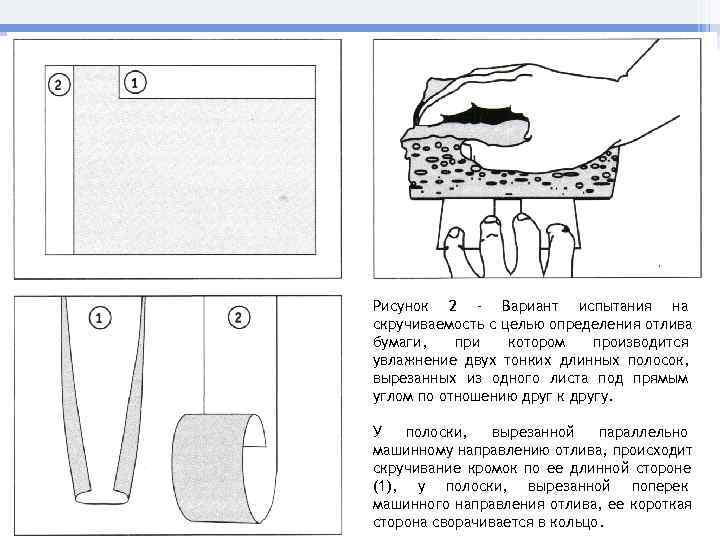 2

1

1

2

Рисунок 2 - Вариант испытания на скручиваемость с целью определения отлива бумаги, при котором производится увлажнение двух тонких длинных полосок, вырезанных из одного листа под прямым углом по отношению друг к другу.

У полоски, вырезанной параллельно машинному направлению отлива, происходит скручивание кромок по ее длинной стороне (1), у полоски, вырезанной поперек машинного направления отлива, ее короткая сторона сворачивается в кольцо.