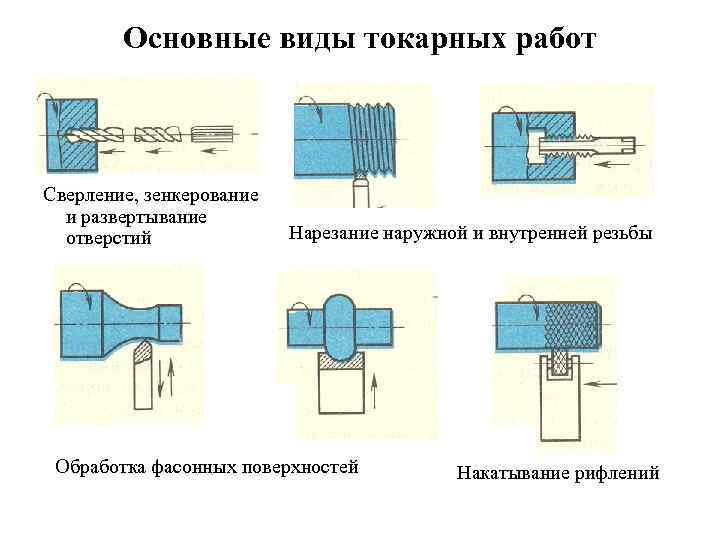 Основные виды токарных работ

Сверление, зенкерование и развертывание отверстий

Нарезание наружной и внутренней резьбы

Обработка фасонных поверхностей

Накатывание рифлений